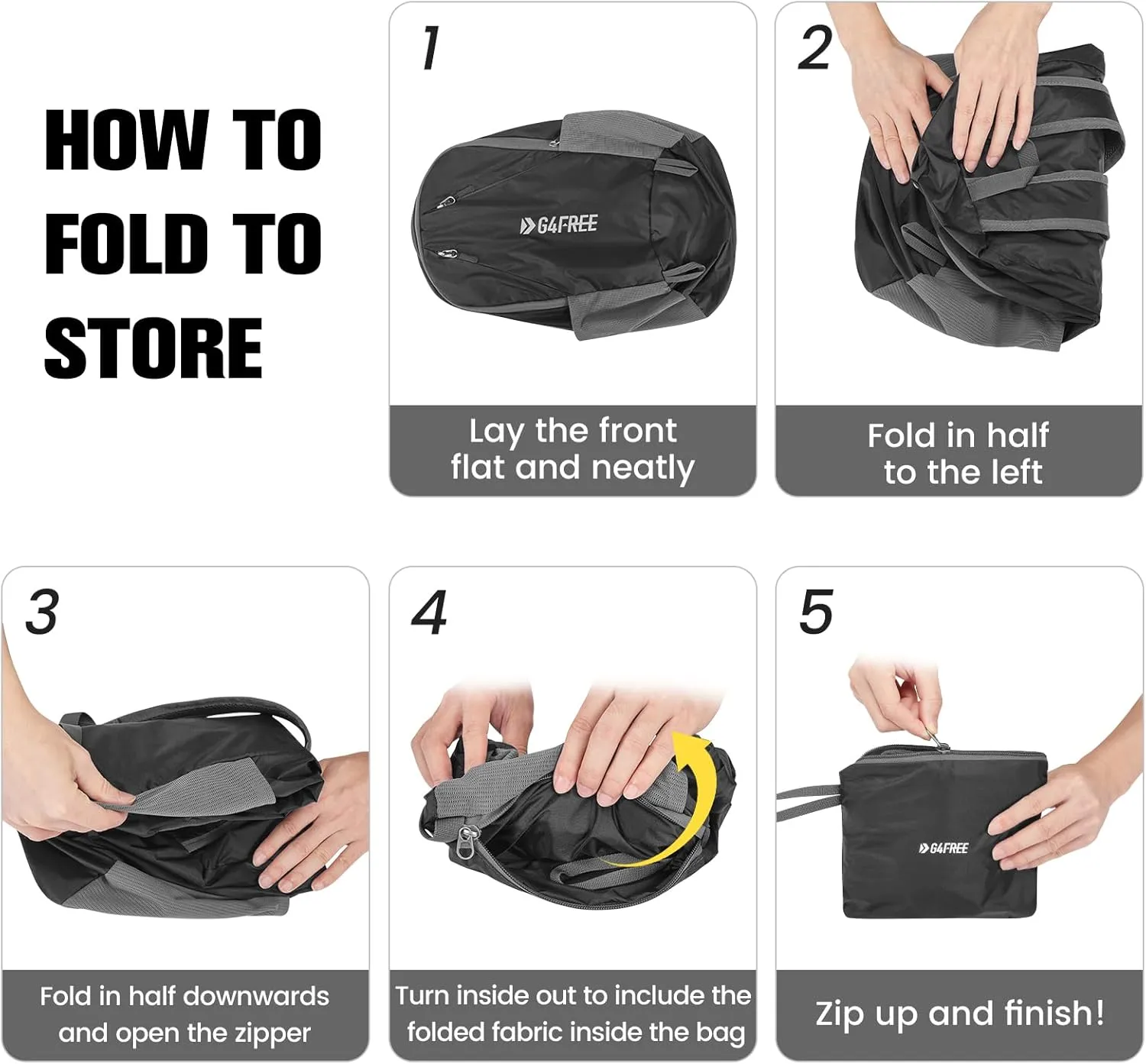 HOW TO FOLD TO STORE

1

G4FREE

Lay the front flat and neatly

2

Fold in half to the left

3

Fold in half downwards and open the zipper

4

Turn inside out to include the folded fabric inside the bag

5

G4FREE

Zip up and finish!